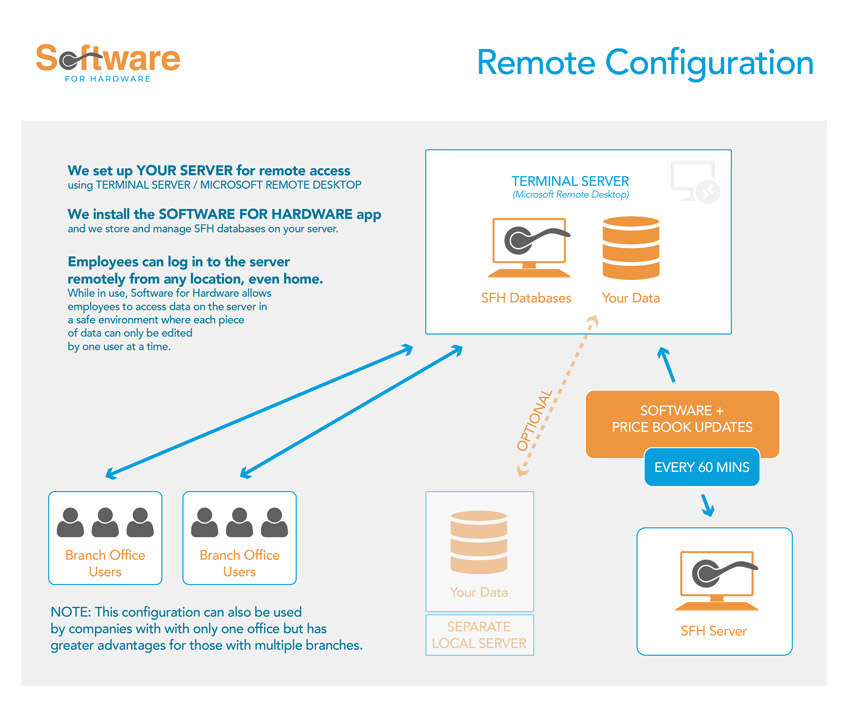 Software
FOR HARDWARE

Remote Configuration

We set up YOUR SERVER for remote access
using TERMINAL SERVER / MICROSOFT REMOTE DESKTOP

We install the SOFTWARE FOR HARDWARE app
and we store and manage SFH databases on your server.

Employees can log in to the server remotely from any location, even home.
While in use, Software for Hardware allows employees to access data on the server in a safe environment where each piece of data can only be edited by one user at a time.

TERMINAL SERVER
(Microsoft Remote Desktop)

SFH Databases

Your Data

OPTIONAL

SOFTWARE +
PRICE BOOK UPDATES

EVERY 60 MINS

Branch Office Users

Branch Office Users

Your Data

SEPARATE LOCAL SERVER

SFH Server

NOTE: This configuration can also be used by companies with with only one office but has greater advantages for those with multiple branches.